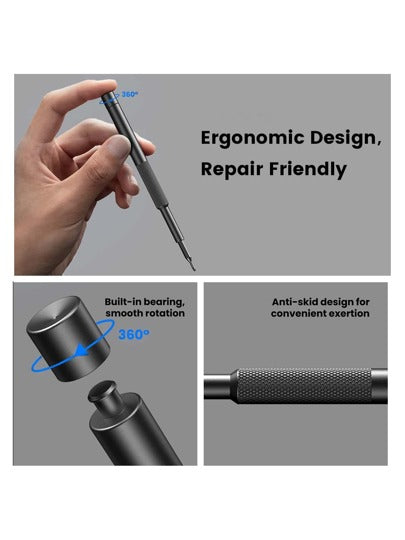 360°

Ergonomic Design,
Repair Friendly

Built-in bearing,
smooth rotation

360°

Anti-skid design for
convenient exertion