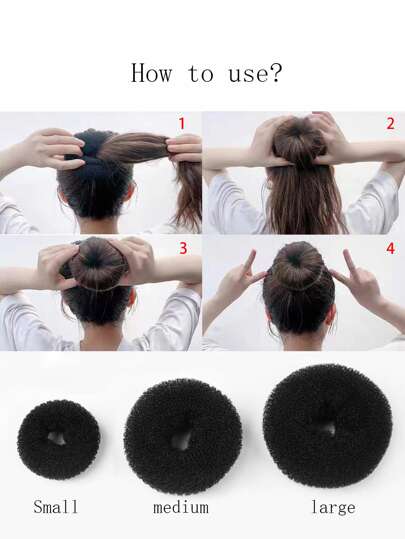 How to use?

1

2

3

4

Small

medium

large