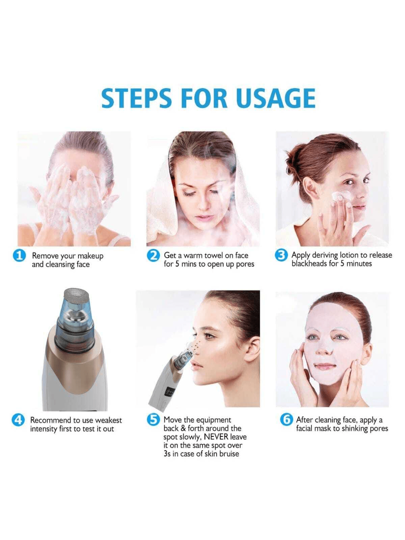 STEPS FOR USAGE

1 Remove your makeup and cleansing face

2 Get a warm towel on face for 5 mins to open up pores

3 Apply deriving lotion to release blackheads for 5 minutes

4 Recommend to use weakest intensity first to test it out

5 Move the equipment back & forth around the spot slowly, NEVER leave it on the same spot over 3s in case of skin bruise

6 After cleaning face, apply a facial mask to shinking pores