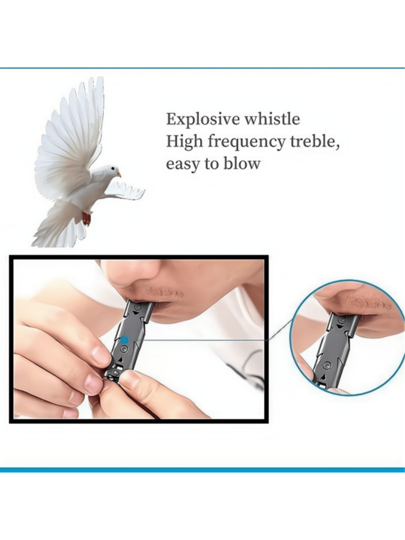 Explosive whistle
High frequency treble, easy to blow