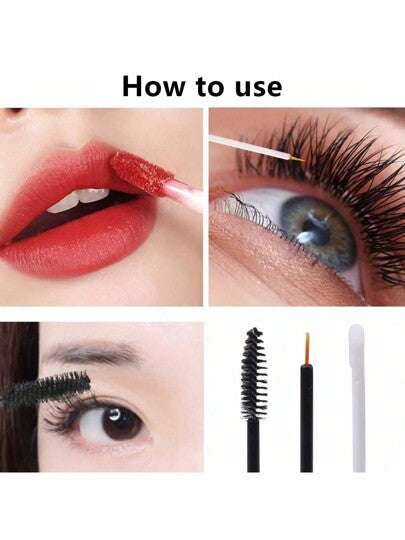 How to use