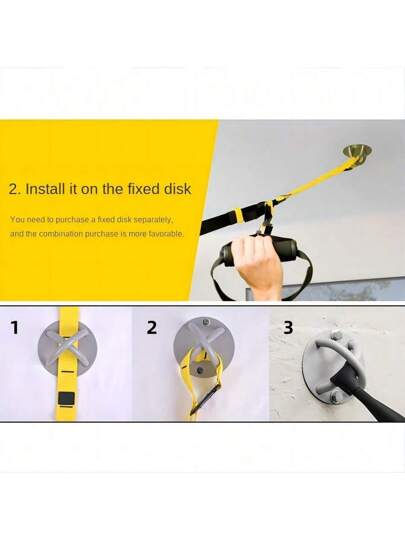 2. Install it on the fixed disk

You need to purchase a fixed disk separately, and the combination purchase is more favorable.

1

2

3