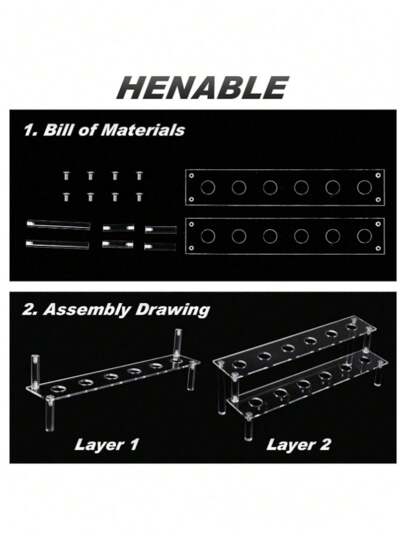 HENABLE

1. Bill of Materials

2. Assembly Drawing

Layer 1

Layer 2