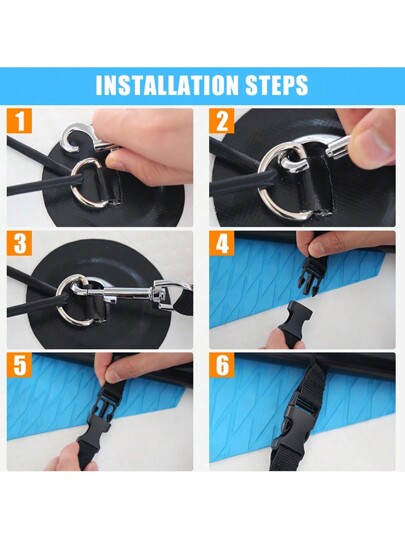 INSTALLATION STEPS

1

2

3

4

5

6