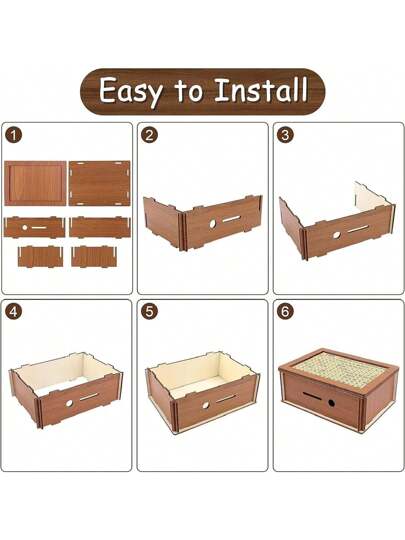 Easy to Install

1

2

3

4

5

6