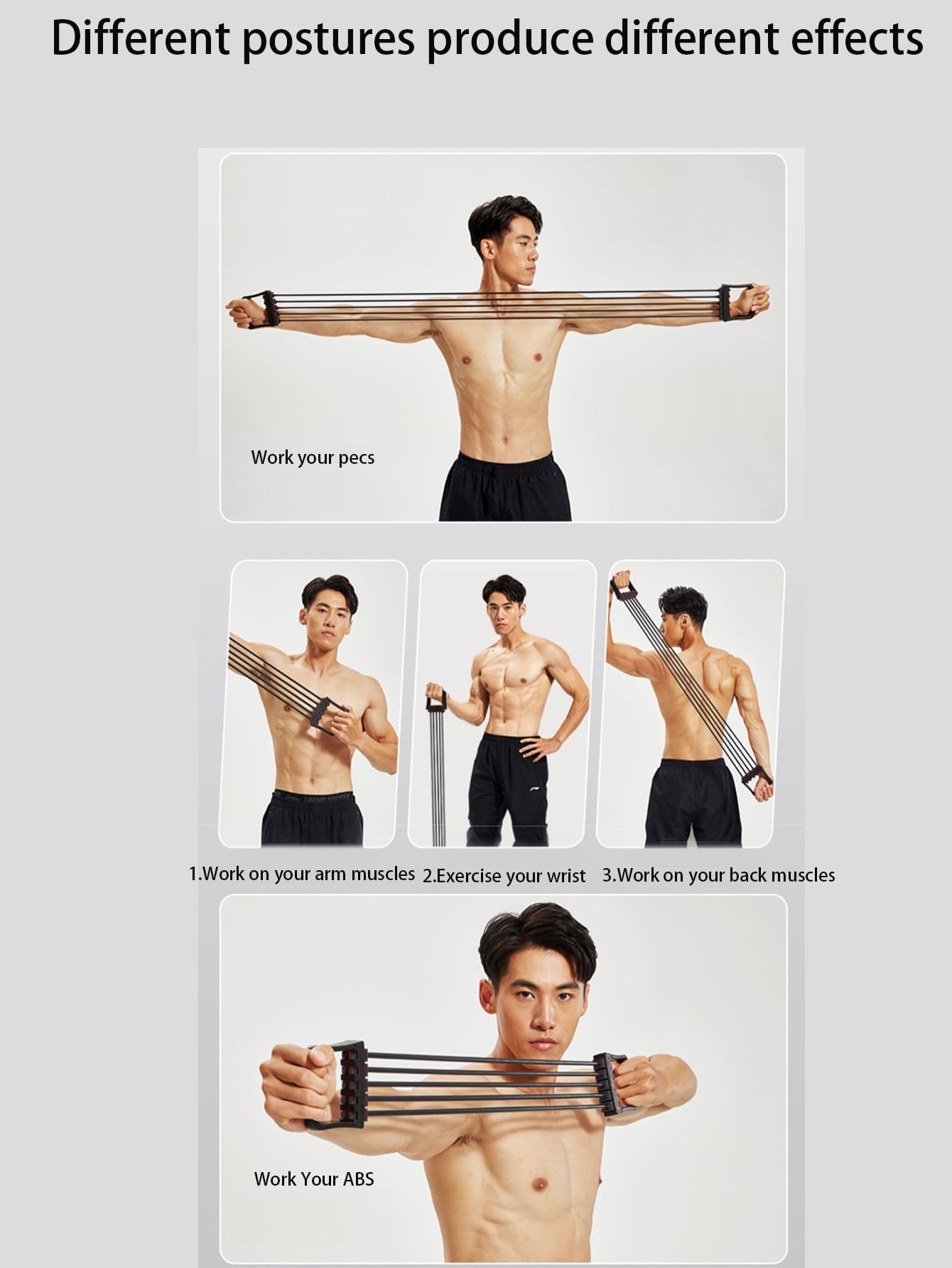 Different postures produce different effects

Work your pecs

1.Work on your arm muscles 2.Exercise your wrist 3.Work on your back muscles

Work Your ABS