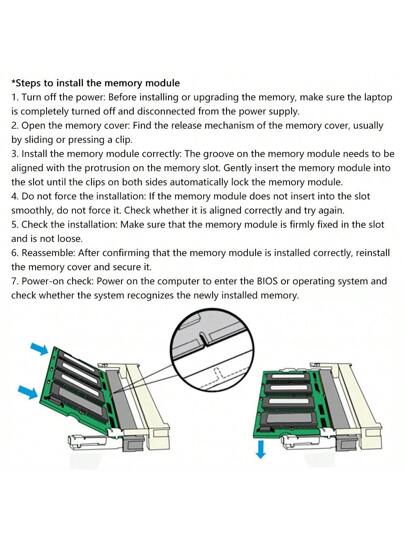 *Steps to install the memory module
1. Turn off the power: Before installing or upgrading the memory, make sure the laptop is completely turned off and disconnected from the power supply.
2. Open the memory cover: Find the release mechanism of the memory cover, usually by sliding or pressing a clip.
3. Install the memory module correctly: The groove on the memory module needs to be aligned with the protrusion on the memory slot. Gently insert the memory module into the slot until the clips on both sides automatically lock the memory module.
4. Do not force the installation: If the memory module does not insert into the slot smoothly, do not force it. Check whether it is aligned correctly and try again.
5. Check the installation: Make sure that the memory module is firmly fixed in the slot and is not loose.
6. Reassemble: After confirming that the memory module is installed correctly, reinstall the memory cover and secure it.
7. Power-on check: Power on the computer to enter the BIOS or operating system and check whether the system recognizes the newly installed memory.