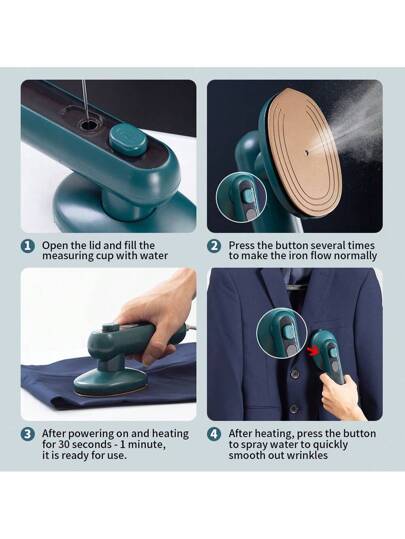 1 Open the lid and fill the measuring cup with water

2 Press the button several times to make the iron flow normally

3 After powering on and heating for 30 seconds - 1 minute, it is ready for use.

4 After heating, press the button to spray water to quickly smooth out wrinkles