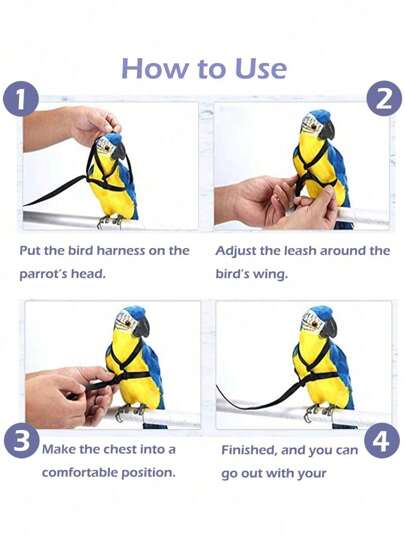 How to Use

1

2

Put the bird harness on the parrot's head.

Adjust the leash around the bird's wing.

3

Make the chest into a comfortable position.

Finished, and you can go out with your

4