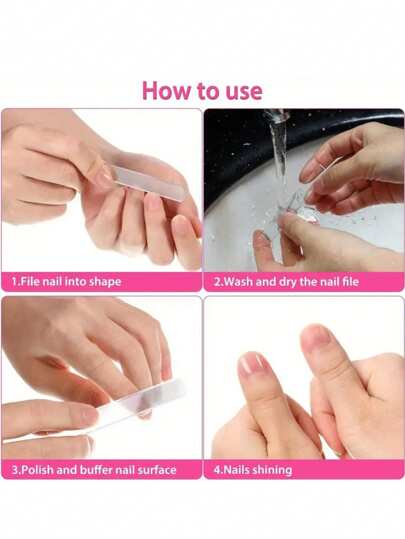 How to use

1.File nail into shape

2.Wash and dry the nail file

3.Polish and buffer nail surface

4.Nails shining