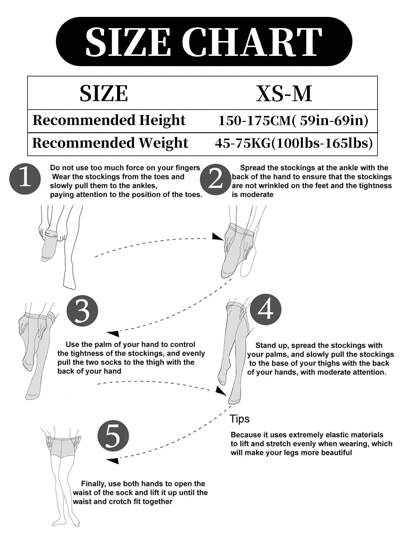 SIZE CHART

| SIZE | XS-M |
|---|---|
| Recommended Height | 150-175CM( 59in-69in) |
| Recommended Weight | 45-75KG(100lbs-165lbs) |

1

Do not use too much force on your fingers Wear the stockings from the toes and slowly pull them to the ankles, paying attention to the position of the toes.

2

Spread the stockings at the ankle with the back of the hand to ensure that the stockings are not wrinkled on the feet and the tightness is moderate

3

Use the palm of your hand to control the tightness of the stockings, and evenly pull the two socks to the thigh with the back of your hand

4

Stand up, spread the stockings with your palms, and slowly pull the stockings to the base of your thighs with the back of your hands, with moderate attention.

Tips

Because it uses extremely elastic materials to lift and stretch evenly when wearing, which will make your legs more beautiful

5

Finally, use both hands to open the waist of the sock and lift it up until the waist and crotch fit together