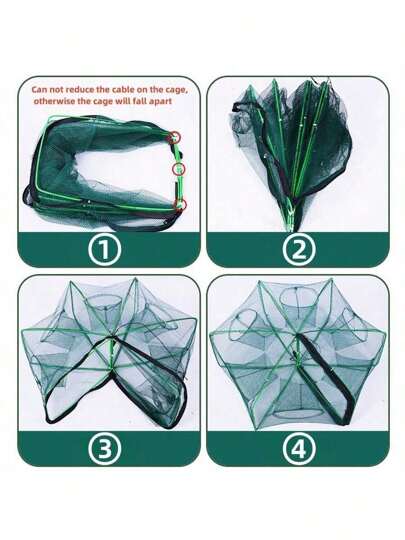 Can not reduce the cable on the cage, otherwise the cage will fall apart

①

②

③

④