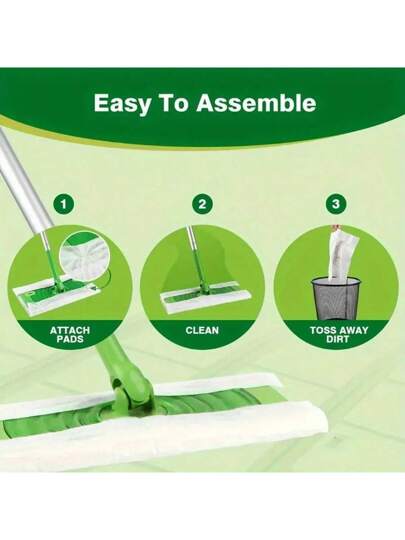 Easy To Assemble

1

ATTACH PADS

2

CLEAN

3

TOSS AWAY DIRT