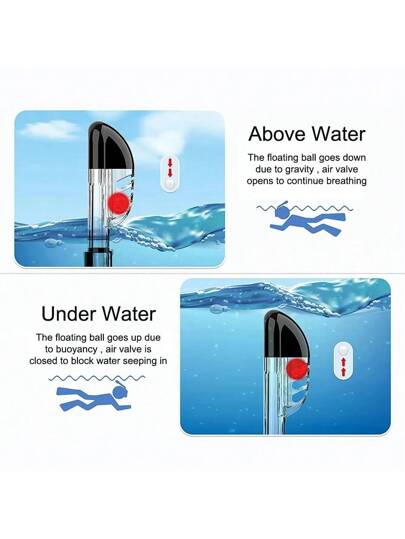 Above Water

The floating ball goes down due to gravity , air valve opens to continue breathing

Under Water

The floating ball goes up due to buoyancy , air valve is closed to block water seeping in