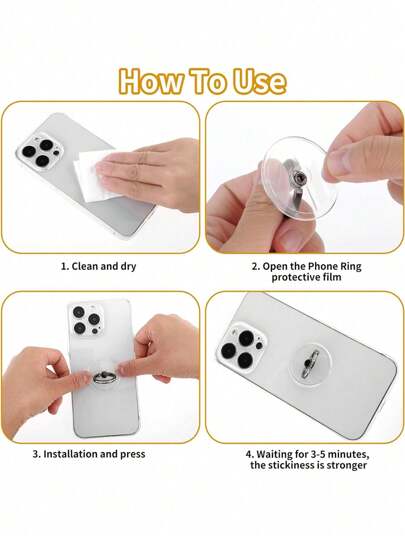 How To Use

1. Clean and dry

2. Open the Phone Ring protective film

3. Installation and press

4. Waiting for 3-5 minutes, the stickiness is stronger