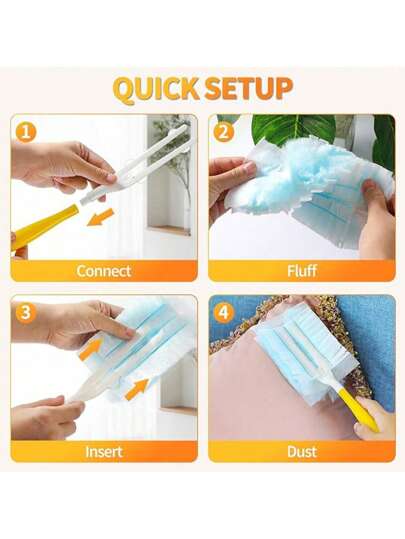 QUICK SETUP

1
Connect

2
Fluff

3
Insert

4
Dust