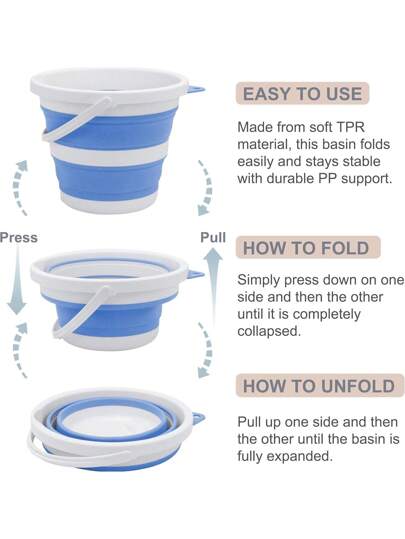 EASY TO USE

Made from soft TPR material, this basin folds easily and stays stable with durable PP support.

Press

Pull

HOW TO FOLD

Simply press down on one side and then the other until it is completely collapsed.

HOW TO UNFOLD

Pull up one side and then the other until the basin is fully expanded.