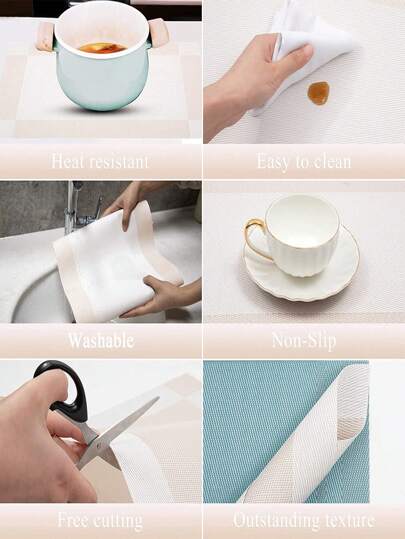 Heat resistant

Easy to clean

Washable

Non-Slip

Free cutting

Outstanding texture