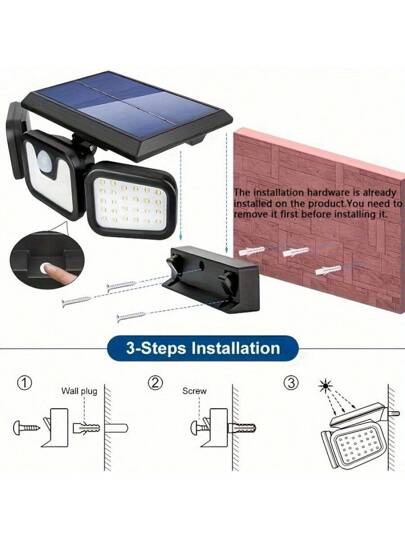 The installation hardware is already installed on the product.You need to remove it first before installing it.

3-Steps Installation

①

Wall plug

②

Screw

③