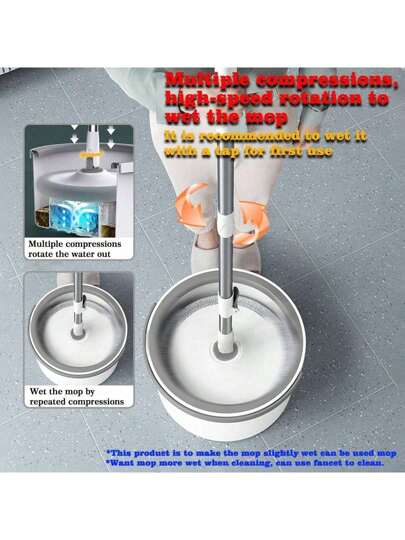 Multiple compressions, high-speed rotation to wet the mop
It is recommended to wet it with a tap for first use

Multiple compressions rotate the water out

Wet the mop by repeated compressions

*This product is to make the mop slightly wet can be used mop
*Want mop more wet when cleaning, can use faucet to clean.