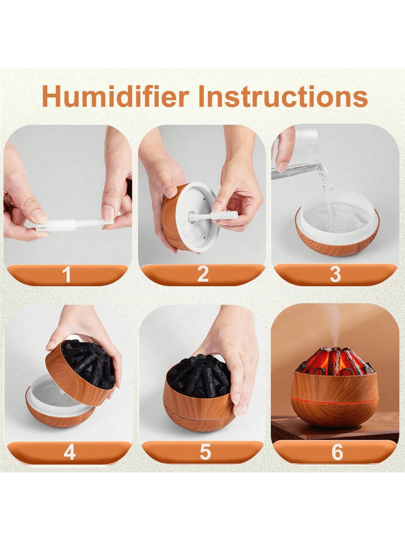 Humidifier Instructions

1

2

3

4

5

6