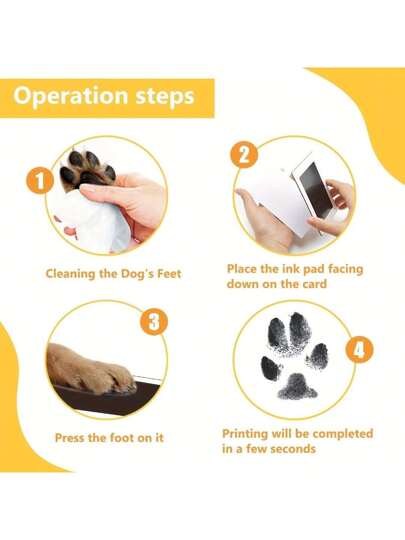 Operation steps

1

Cleaning the Dog's Feet

2

Place the ink pad facing down on the card

3

Press the foot on it

4

Printing will be completed in a few seconds