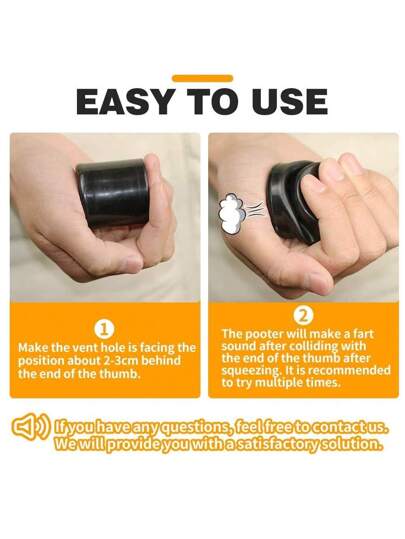 EASY TO USE

1
Make the vent hole is facing the position about 2-3cm behind the end of the thumb.

2
The pooter will make a fart sound after colliding with the end of the thumb after squeezing. It is recommended to try multiple times.

If you have any questions, feel free to contact us. We will provide you with a satisfactory solution.