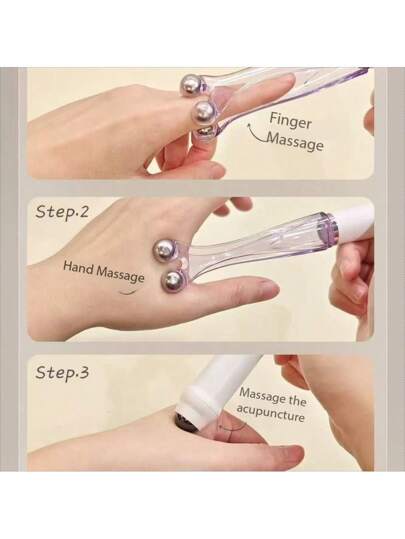 Finger Massage

Step.2

Hand Massage

Step.3

Massage the acupuncture