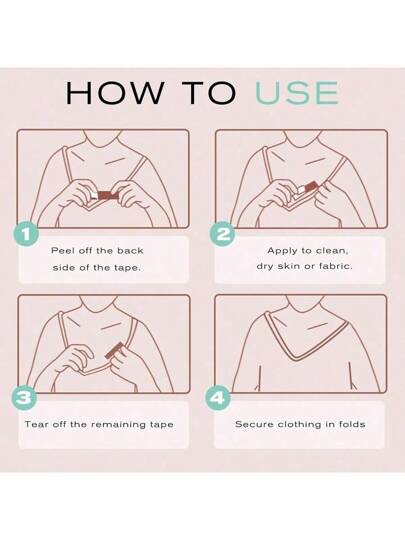 HOW TO USE

1
Peel off the back side of the tape.

2
Apply to clean, dry skin or fabric.

3
Tear off the remaining tape

4
Secure clothing in folds