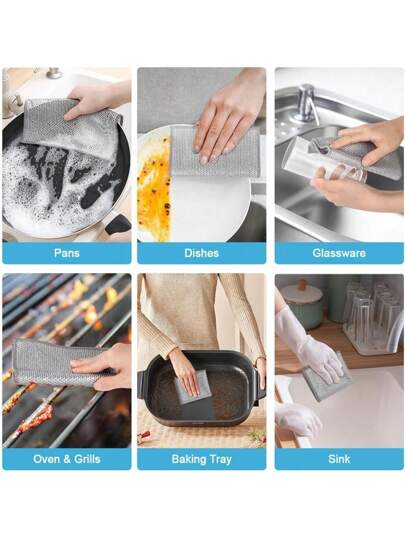 Pans

Dishes

Glassware

Oven & Grills

Baking Tray

Sink