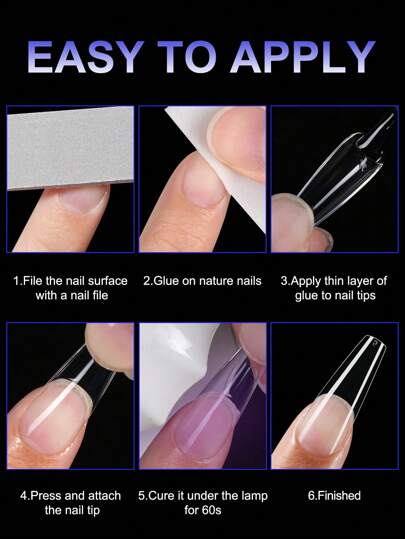 EASY TO APPLY

1.File the nail surface with a nail file

2.Glue on nature nails

3.Apply thin layer of glue to nail tips

4.Press and attach the nail tip

5.Cure it under the lamp for 60s

6.Finished