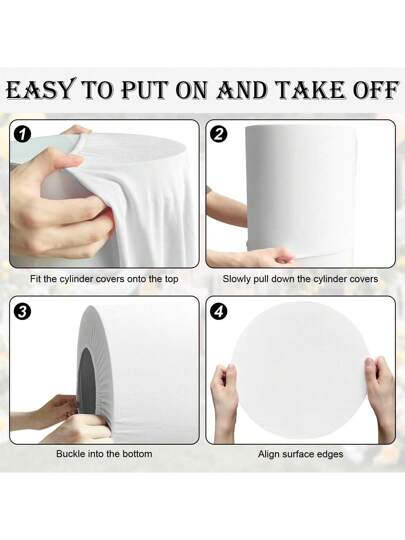 EASY TO PUT ON AND TAKE OFF

1

Fit the cylinder covers onto the top

2

Slowly pull down the cylinder covers

3

Buckle into the bottom

4

Align surface edges