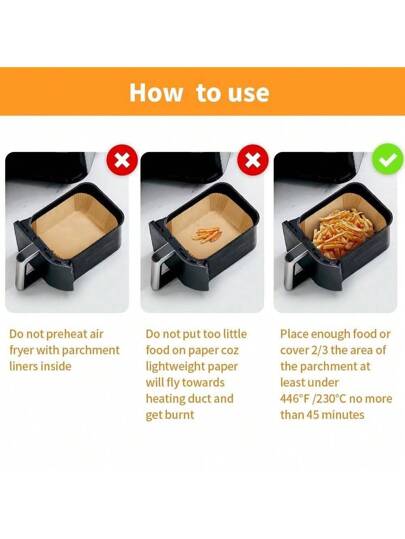 How to use

Do not preheat air fryer with parchment liners inside

Do not put too little food on paper coz lightweight paper will fly towards heating duct and get burnt

Place enough food or cover 2/3 the area of the parchment at least under 446°F /230°C no more than 45 minutes