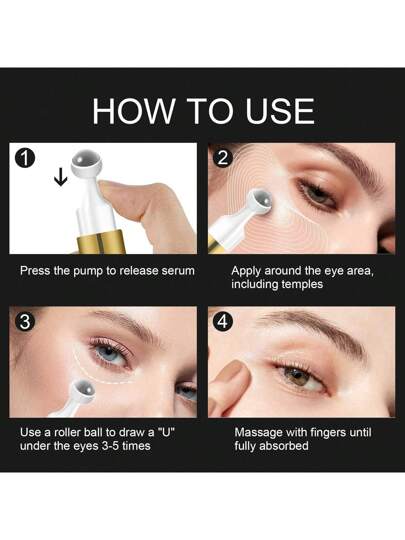 HOW TO USE

1

Press the pump to release serum

2

Apply around the eye area, including temples

3

Use a roller ball to draw a "U" under the eyes 3-5 times

4

Massage with fingers until fully absorbed