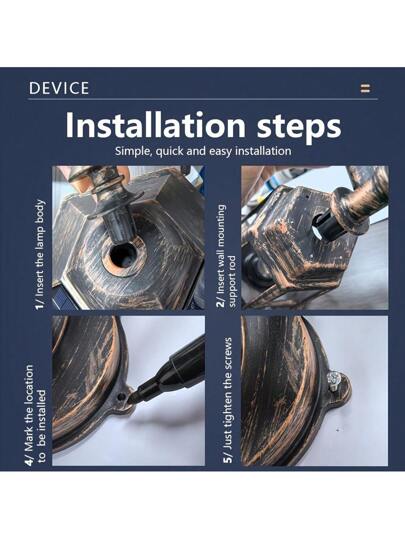 DEVICE

Installation steps

Simple, quick and easy installation

1/ Insert the lamp body

2/ Insert wall mounting support rod

4/ Mark the location to be installed

5/ Just tighten the screws