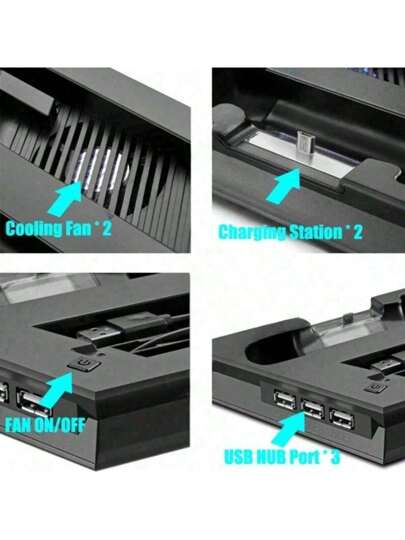 Cooling Fan * 2

Charging Station * 2

FAN ON/OFF

USB HUB Port * 3