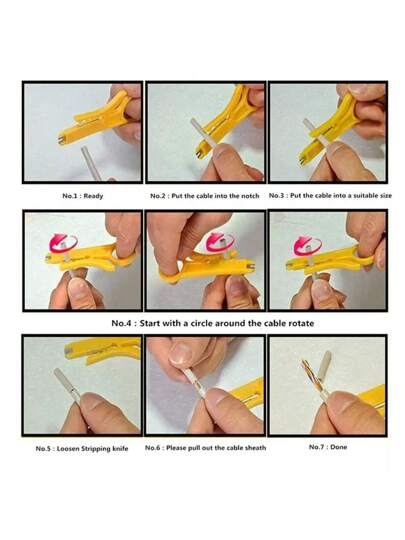 No.1 : Ready

No.2 : Put the cable into the notch

No.3 : Put the cable into a suitable size

No.4 : Start with a circle around the cable rotate

No.5 : Loosen Stripping knife

No.6 : Please pull out the cable sheath

No.7 : Done