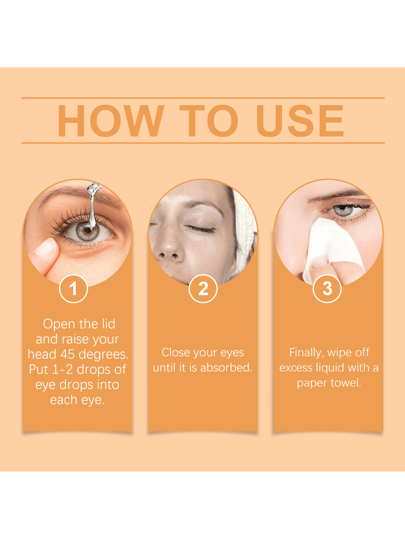 HOW TO USE

1

Open the lid and raise your head 45 degrees. Put 1-2 drops of eye drops into each eye.

2

Close your eyes until it is absorbed.

3

Finally, wipe off excess liquid with a paper towel.