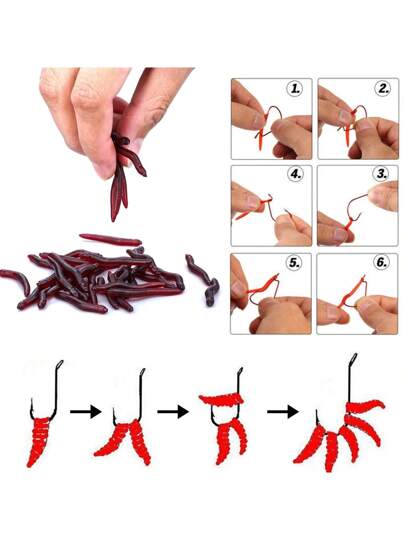 1.
2.
4.
3.
5.
6.