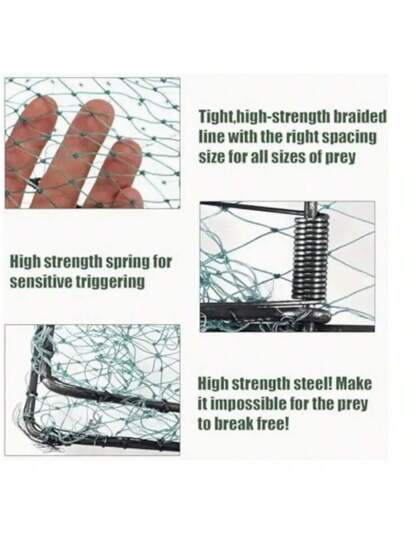 Tight,high-strength braided line with the right spacing size for all sizes of prey

High strength spring for sensitive triggering

High strength steel! Make it impossible for the prey to break free!