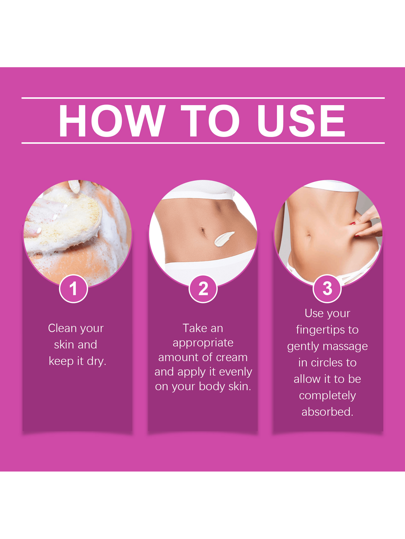 HOW TO USE

1

Clean your skin and keep it dry.

2

Take an appropriate amount of cream and apply it evenly on your body skin.

3

Use your fingertips to gently massage in circles to allow it to be completely absorbed.