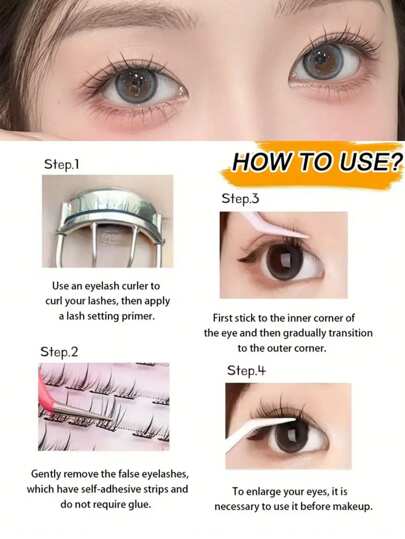 HOW TO USE?

Step.1

Use an eyelash curler to curl your lashes, then apply a lash setting primer.

Step.2

Gently remove the false eyelashes, which have self-adhesive strips and do not require glue.

Step.3

First stick to the inner corner of the eye and then gradually transition to the outer corner.

Step.4

To enlarge your eyes, it is necessary to use it before makeup.