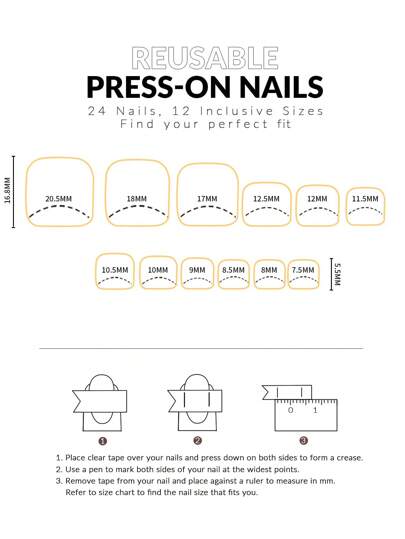 REUSABLE
PRESS-ON NAILS
24 Nails, 12 Inclusive Sizes
Find your perfect fit

16.8MM

20.5MM 18MM 17MM 12.5MM 12MM 11.5MM

10.5MM 10MM 9MM 8.5MM 8MM 7.5MM

5.5MM

0 1

1 2 3

1. Place clear tape over your nails and press down on both sides to form a crease.
2. Use a pen to mark both sides of your nail at the widest points.
3. Remove tape from your nail and place against a ruler to measure in mm. Refer to size chart to find the nail size that fits you.