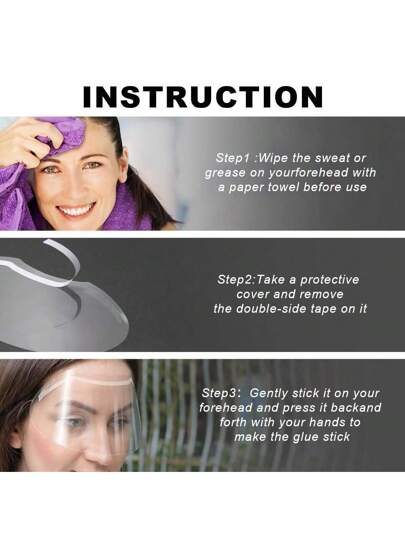 INSTRUCTION

Step1 :Wipe the sweat or grease on yourforehead with a paper towel before use

Step2:Take a protective cover and remove the double-side tape on it

Step3: Gently stick it on your forehead and press it backand forth with your hands to make the glue stick