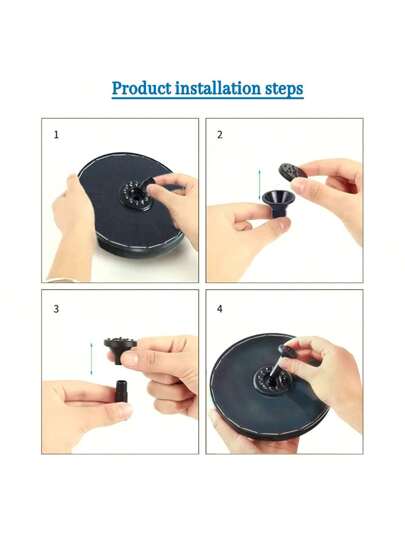 Product installation steps

1

2

3

4