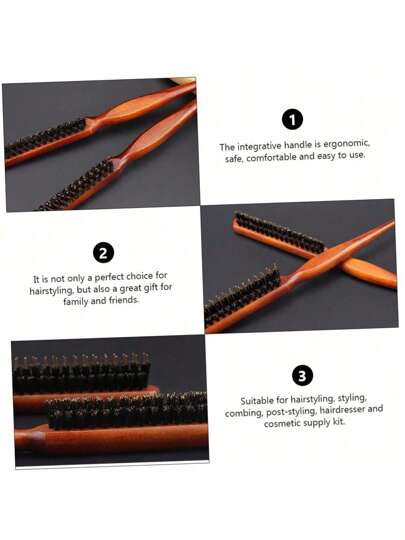 1

The integrative handle is ergonomic, safe, comfortable and easy to use.

2

It is not only a perfect choice for hairstyling, but also a great gift for family and friends.

3

Suitable for hairstyling, styling, combing, post-styling, hairdresser and cosmetic supply kit.