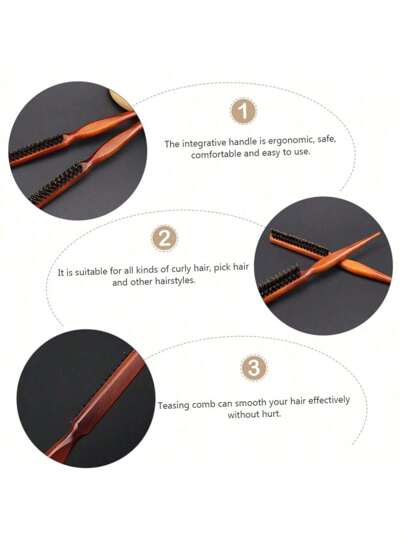 1

The integrative handle is ergonomic, safe, comfortable and easy to use.

2

It is suitable for all kinds of curly hair, pick hair and other hairstyles.

3

Teasing comb can smooth your hair effectively without hurt.