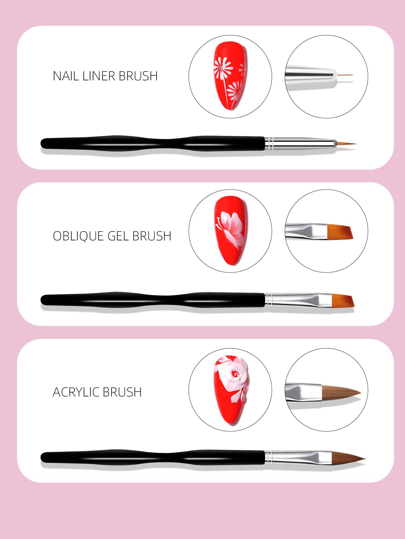 NAIL LINER BRUSH

OBLIQUE GEL BRUSH

ACRYLIC BRUSH