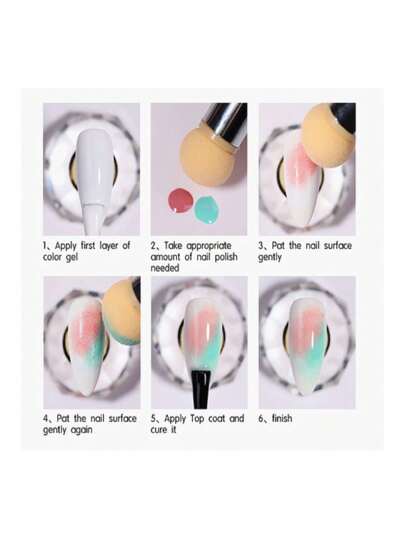 1、Apply first layer of color gel

2、Take appropriate amount of nail polish needed

3、Pat the nail surface gently

4、Pat the nail surface gently again

5、Apply Top coat and cure it

6、finish