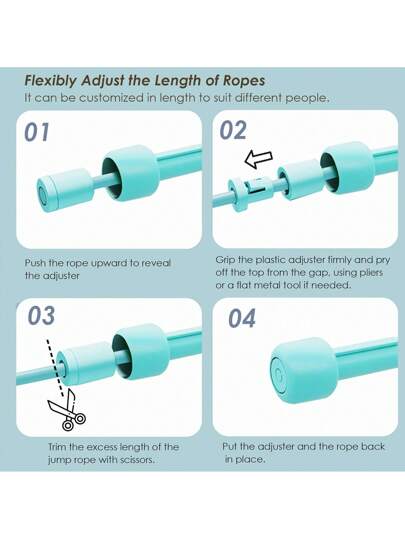 Flexibly Adjust the Length of Ropes
It can be customized in length to suit different people.

01

Push the rope upward to reveal the adjuster

02

Grip the plastic adjuster firmly and pry off the top from the gap, using pliers or a flat metal tool if needed.

03

Trim the excess length of the jump rope with scissors.

04

Put the adjuster and the rope back in place.